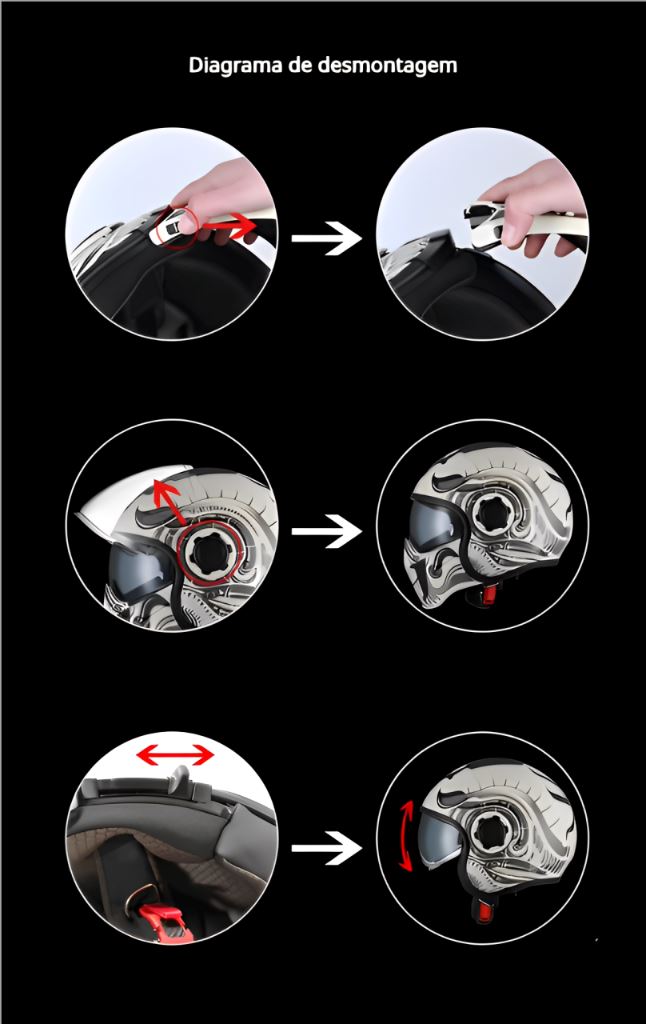 Diagrama de desmontagem